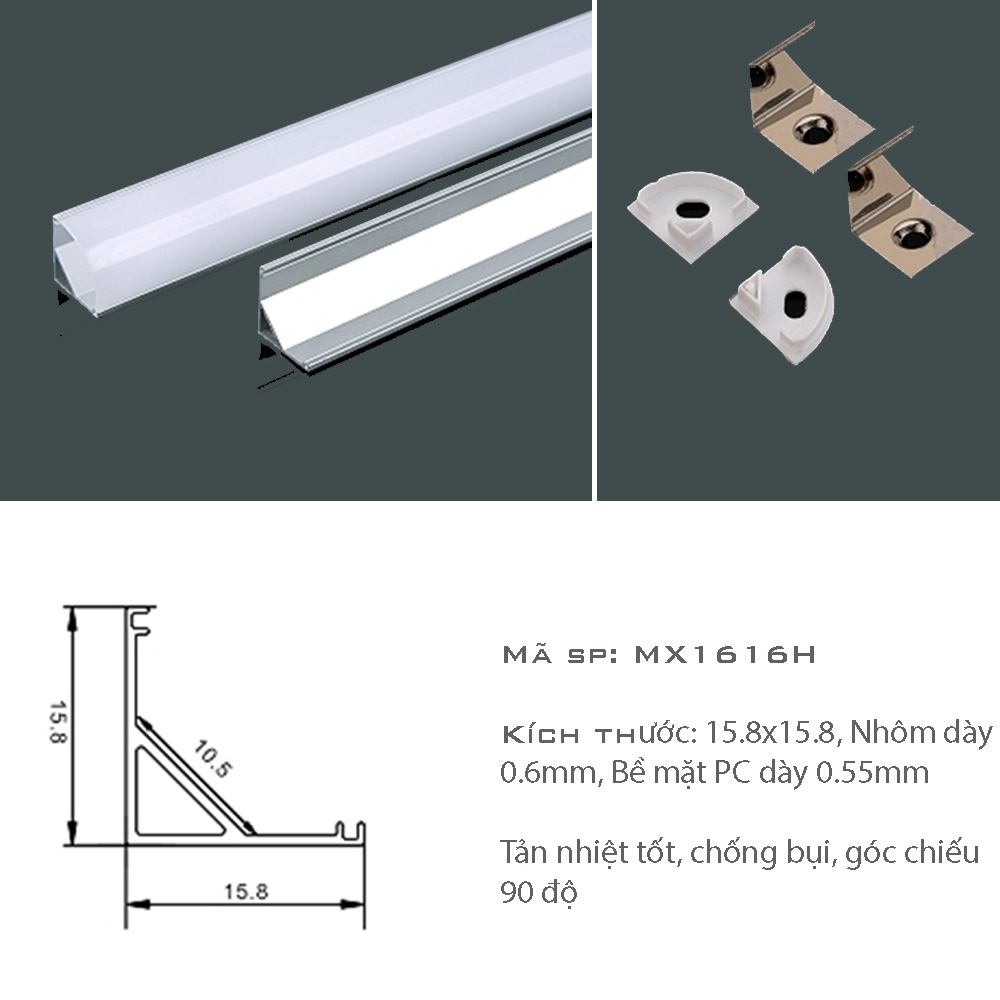 15.8

10.5

15.8

Mã sp: MX1616H

Kích thước: 15.8x15.8, Nhôm dày 0.6mm, Bề mặt PC dày 0.55mm

Tản nhiệt tốt, chống bụi, góc chiếu 90 độ